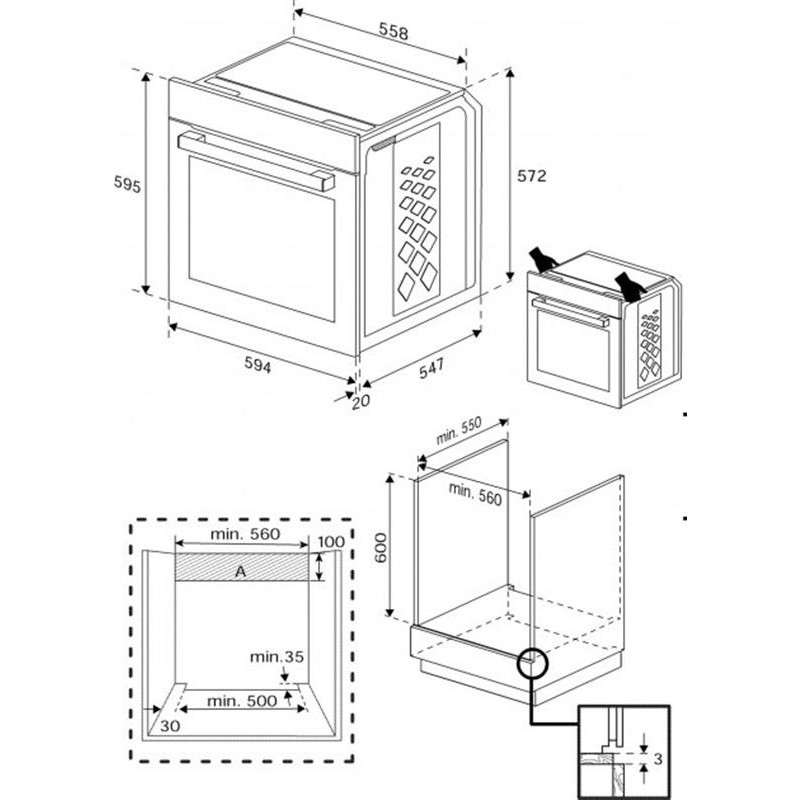 558

595

572

594

547

20

min. 550

min. 560

600

min. 560

100

A

min.35

min. 500

30

3