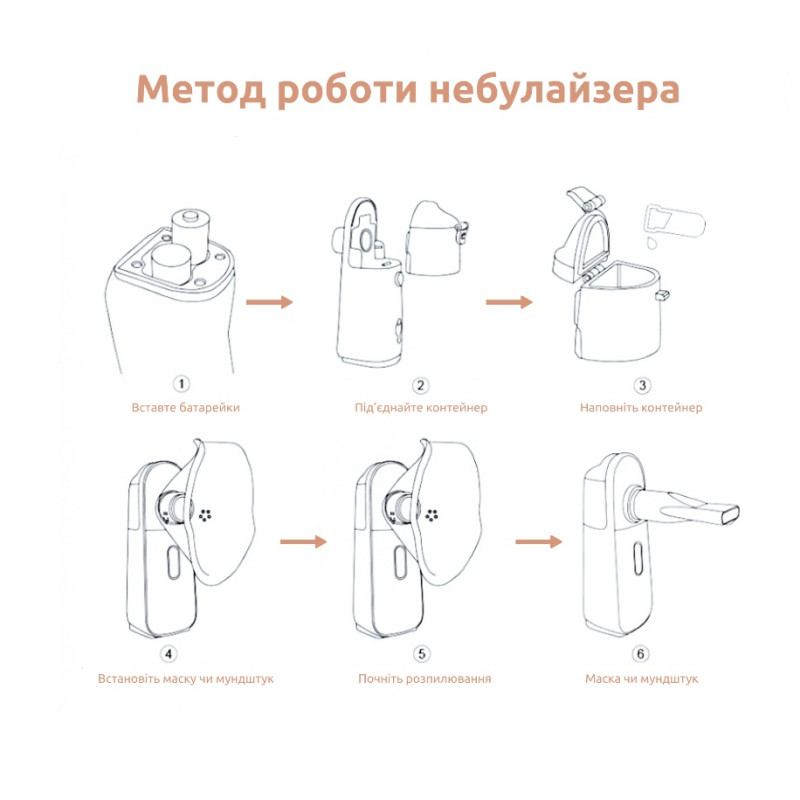 Метод роботи небулайзера

1
Вставте батарейки

2
Під'єднайте контейнер

3
Наповніть контейнер

4
Встановіть маску чи мундштук

5
Почніть розпилювання

6
Маска чи мундштук