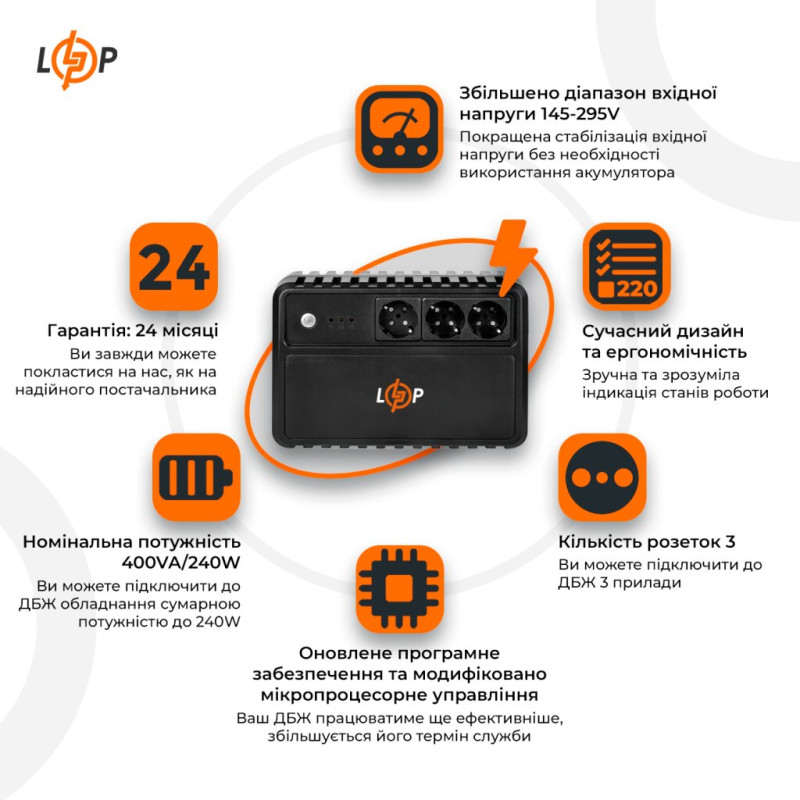 LP

Збільшено діапазон вхідної напруги 145-295V
Покращена стабілізація вхідної напруги без необхідності використання акумулятора

24

Гарантія: 24 місяці
Ви завжди можете покластися на нас, як на надійного постачальника

220

Сучасний дизайн та ергономічність
Зручна та зрозуміла індикація станів роботи

LP

Номінальна потужність 400VA/240W
Ви можете підключити до ДБЖ обладнання сумарною потужністю до 240W

Кількість розеток 3
Ви можете підключити до ДБЖ 3 прилади

Оновлене програмне забезпечення та модифіковано мікропроцесорне управління
Ваш ДБЖ працюватиме ще ефективніше, збільшується його термін служби