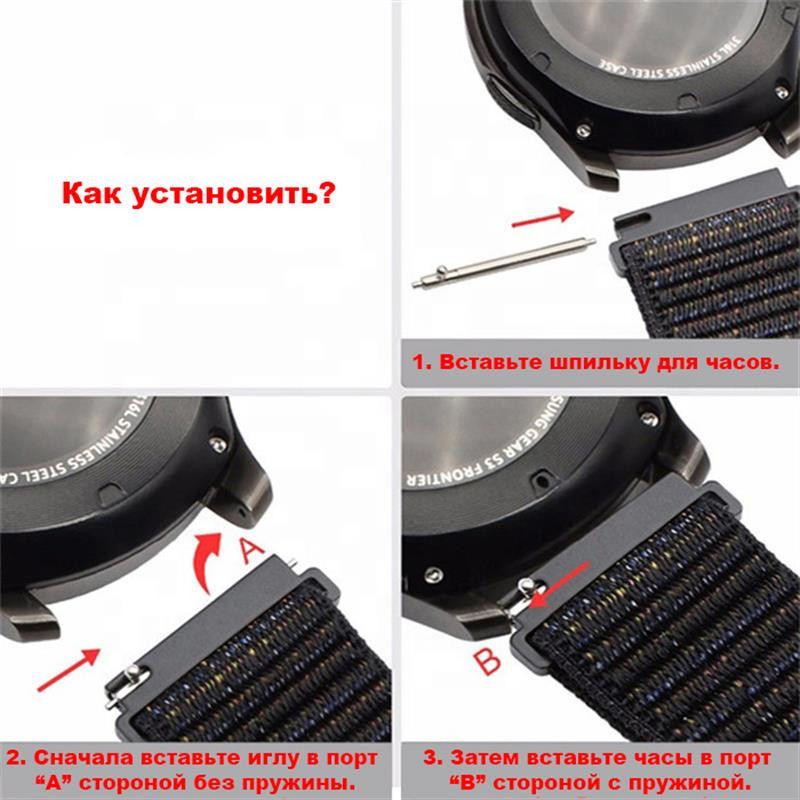 Как установить?

316L STAINLESS STEEL CASE

1. Вставьте шпильку для часов.

316L STAINLESS STEEL CA

A

2. Сначала вставьте иглу в порт "A" стороной без пружины.

SUNG GEAR S3 FRONTIER

B

3. Затем вставьте часы в порт "B" стороной с пружиной.