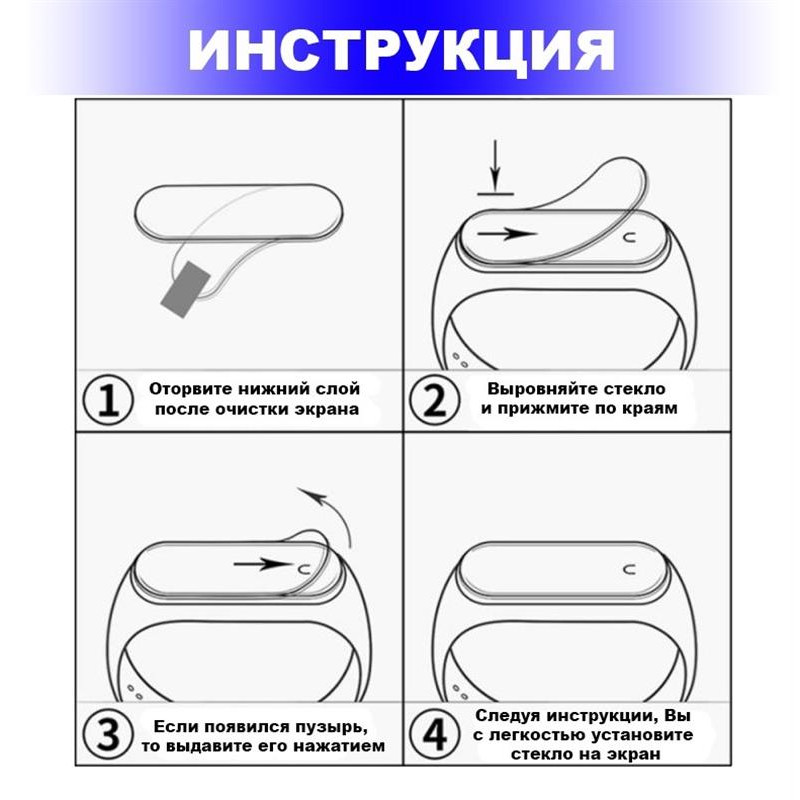 ИНСТРУКЦИЯ

1 Оторвите нижний слой после очистки экрана

2 Выровняйте стекло и прижмите по краям

3 Если появился пузырь, то выдавите его нажатием

4 Следуя инструкции, Вы с легкостью установите стекло на экран