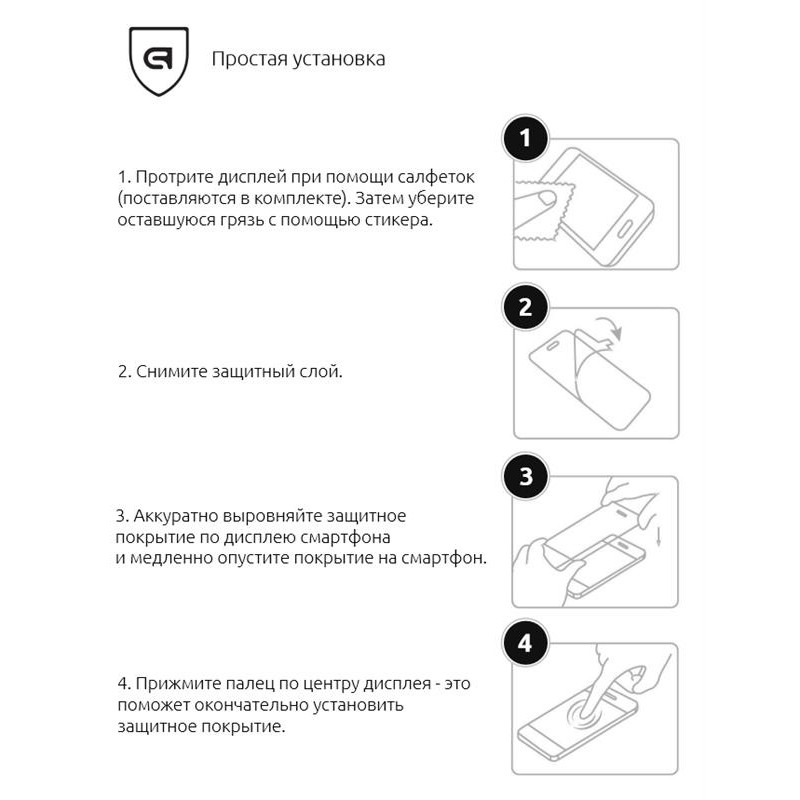 Простая установка

1. Протрите дисплей при помощи салфеток (поставляются в комплекте). Затем уберите оставшуюся грязь с помощью стикера.

1

2. Снимите защитный слой.

2

3. Аккуратно выровняйте защитное покрытие по дисплею смартфона и медленно опустите покрытие на смартфон.

3

4. Прижмите палец по центру дисплея - это поможет окончательно установить защитное покрытие.

4