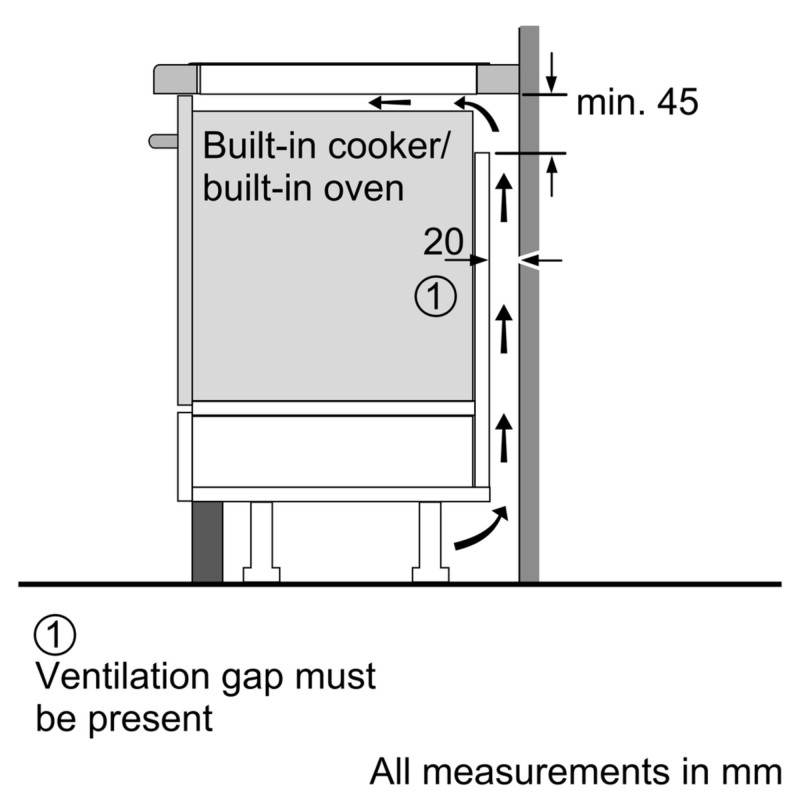 min. 45

Built-in cooker/ built-in oven

20

①

①
Ventilation gap must be present

All measurements in mm